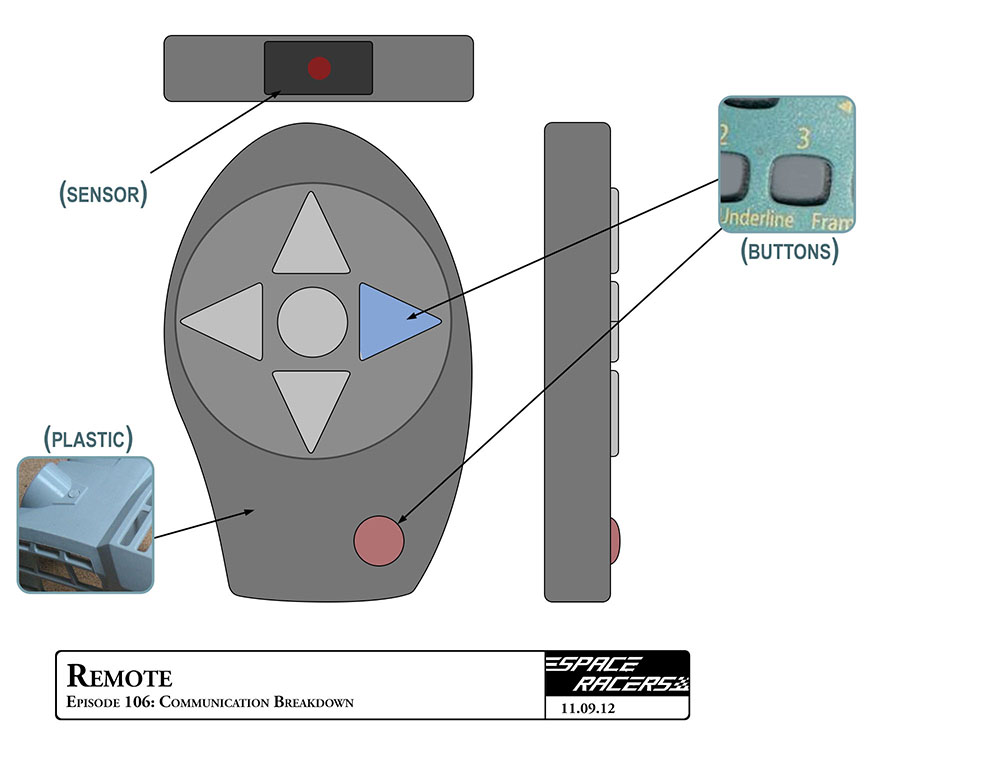 (SENSOR)

2 3 Underline Fram

(BUTTONS)

(PLASTIC)

REMOTE
EPISODE 106: COMMUNICATION BREAKDOWN

SPACE RACERS
11.09.12