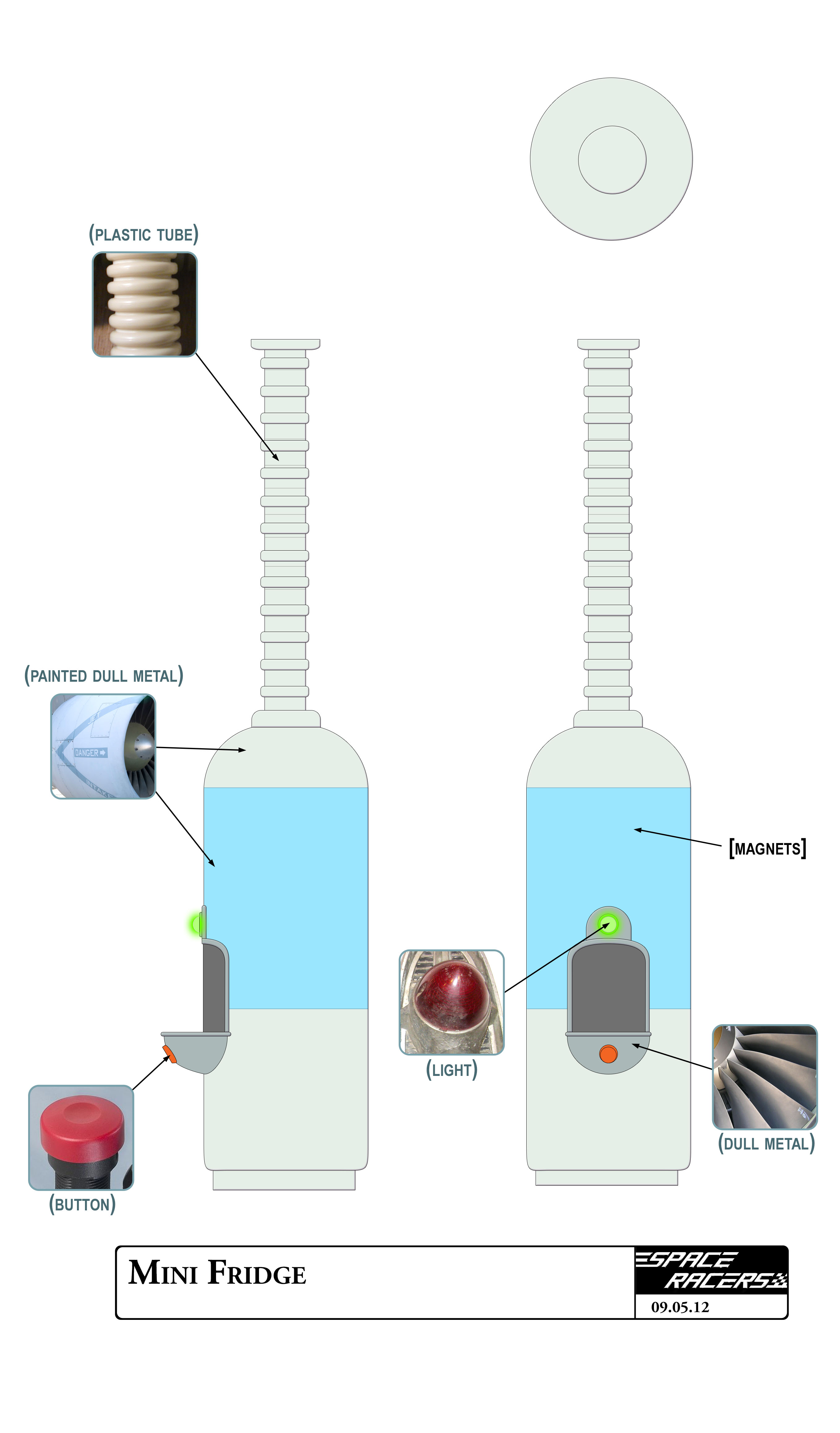 (PLASTIC TUBE)

(PAINTED DULL METAL)

DANGER

[MAGNETS]

(LIGHT)

(DULL METAL)

(BUTTON)

MINI FRIDGE

SPACE RACERS

09.05.12