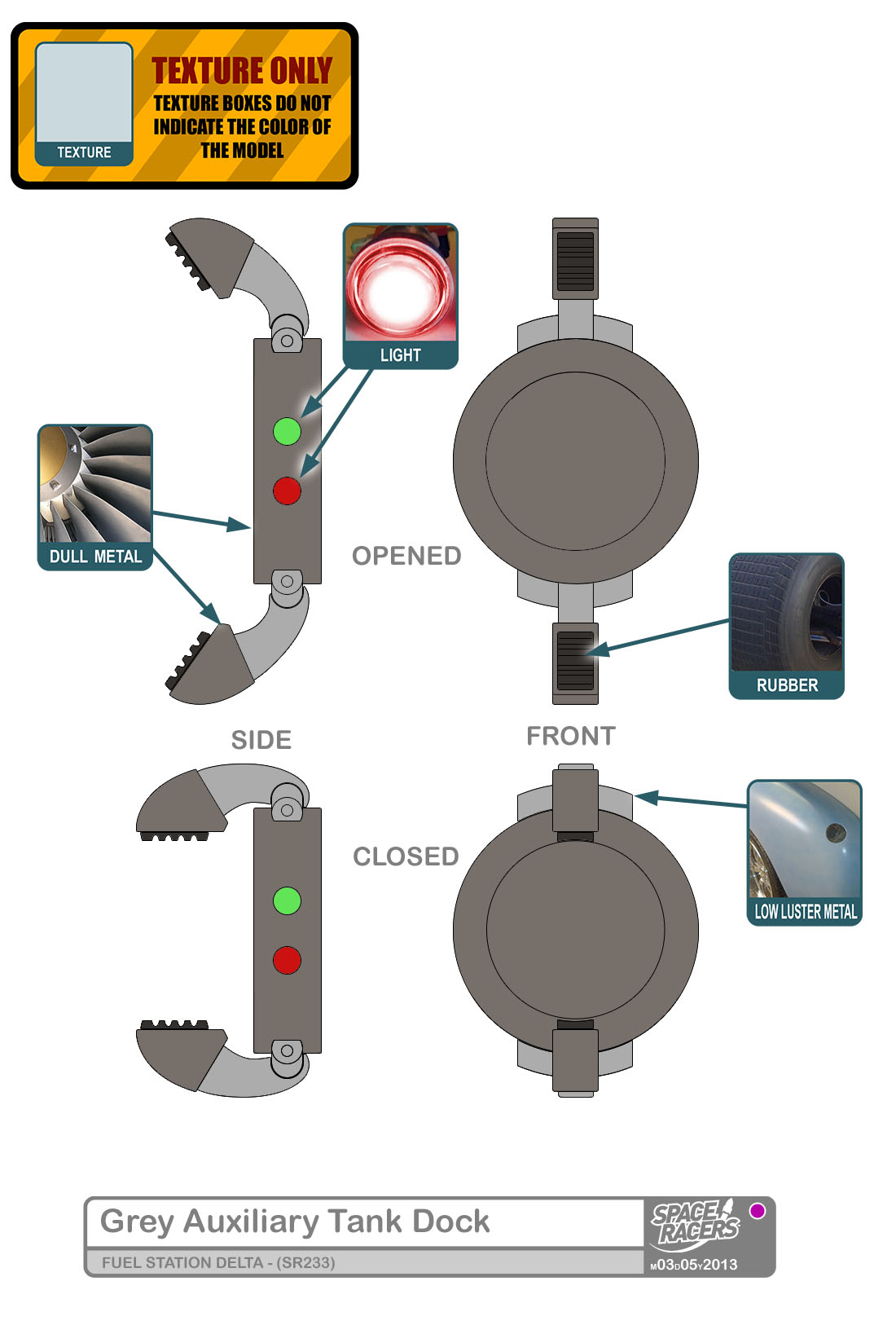 TEXTURE

TEXTURE ONLY
TEXTURE BOXES DO NOT INDICATE THE COLOR OF THE MODEL

LIGHT

DULL METAL

OPENED

RUBBER

SIDE

FRONT

CLOSED

LOW LUSTER METAL

Grey Auxiliary Tank Dock
FUEL STATION DELTA - (SR233)

SPACE RACERS
M03D05Y2013