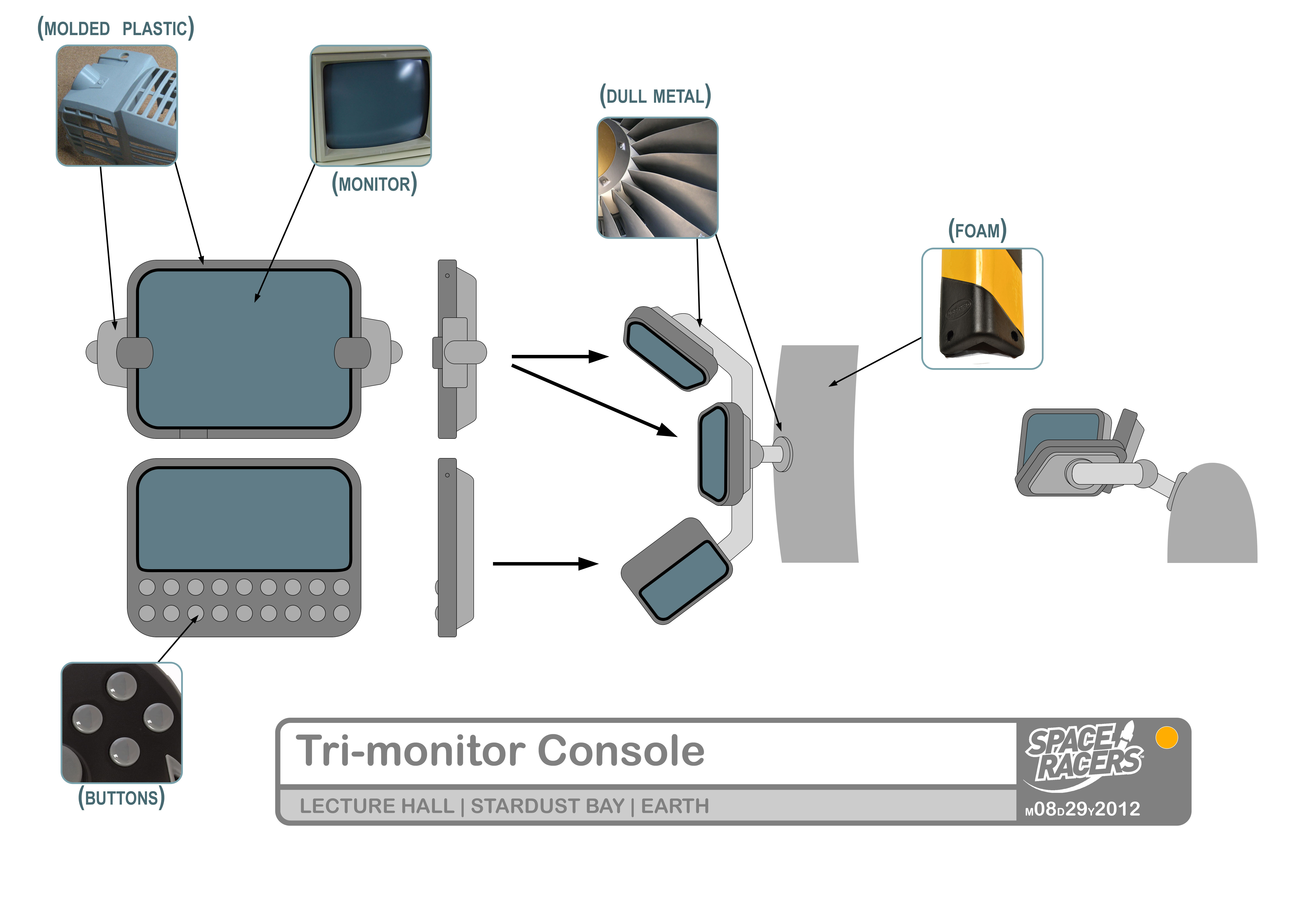 (MOLDED PLASTIC)

(MONITOR)

(DULL METAL)

(FOAM)

(BUTTONS)

Tri-monitor Console

LECTURE HALL | STARDUST BAY | EARTH

SPACE RACERS

M08D29Y2012