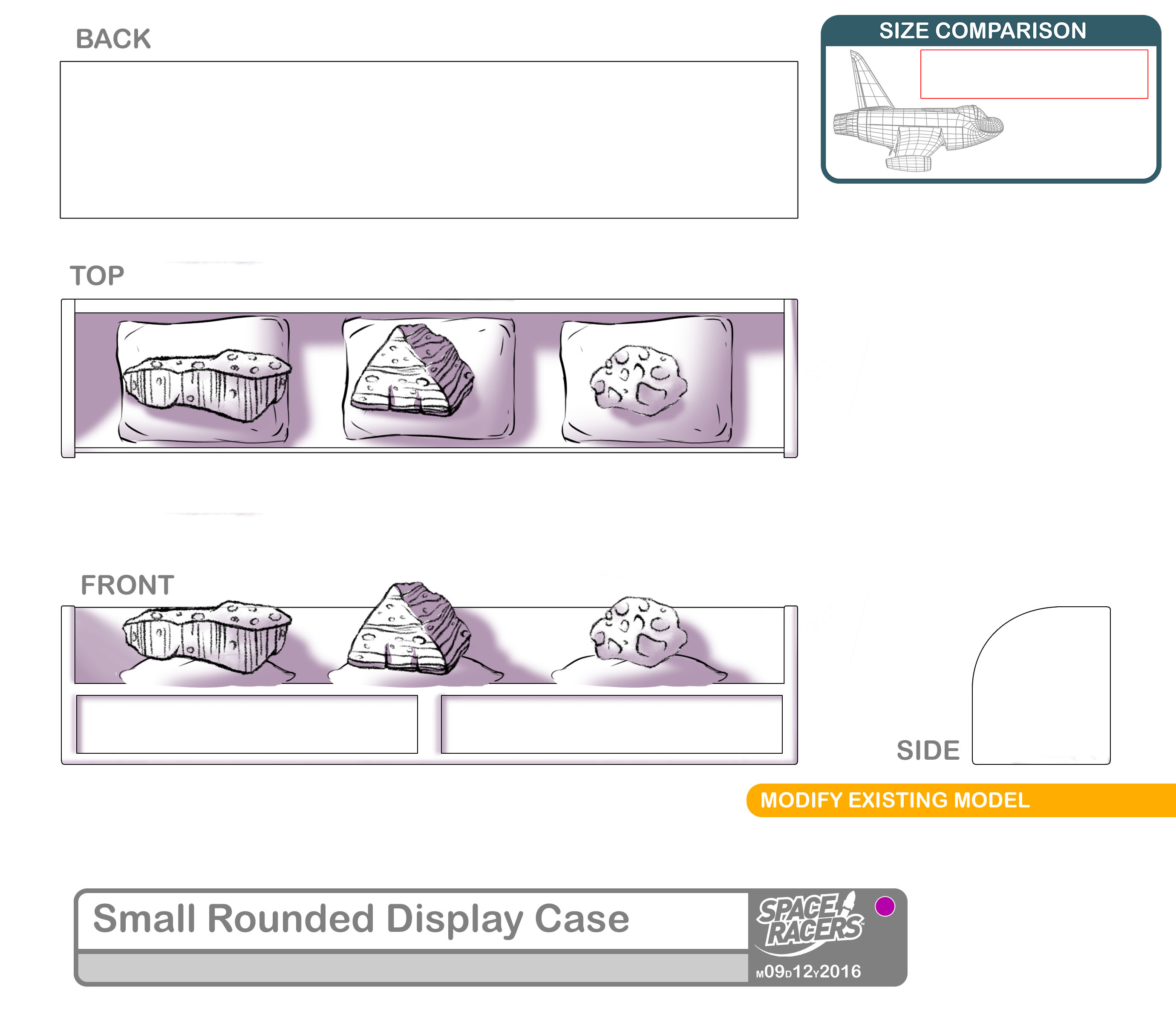 BACK

SIZE COMPARISON

TOP

FRONT

SIDE

MODIFY EXISTING MODEL

Small Rounded Display Case

SPACE RACERS

M09D12Y2016