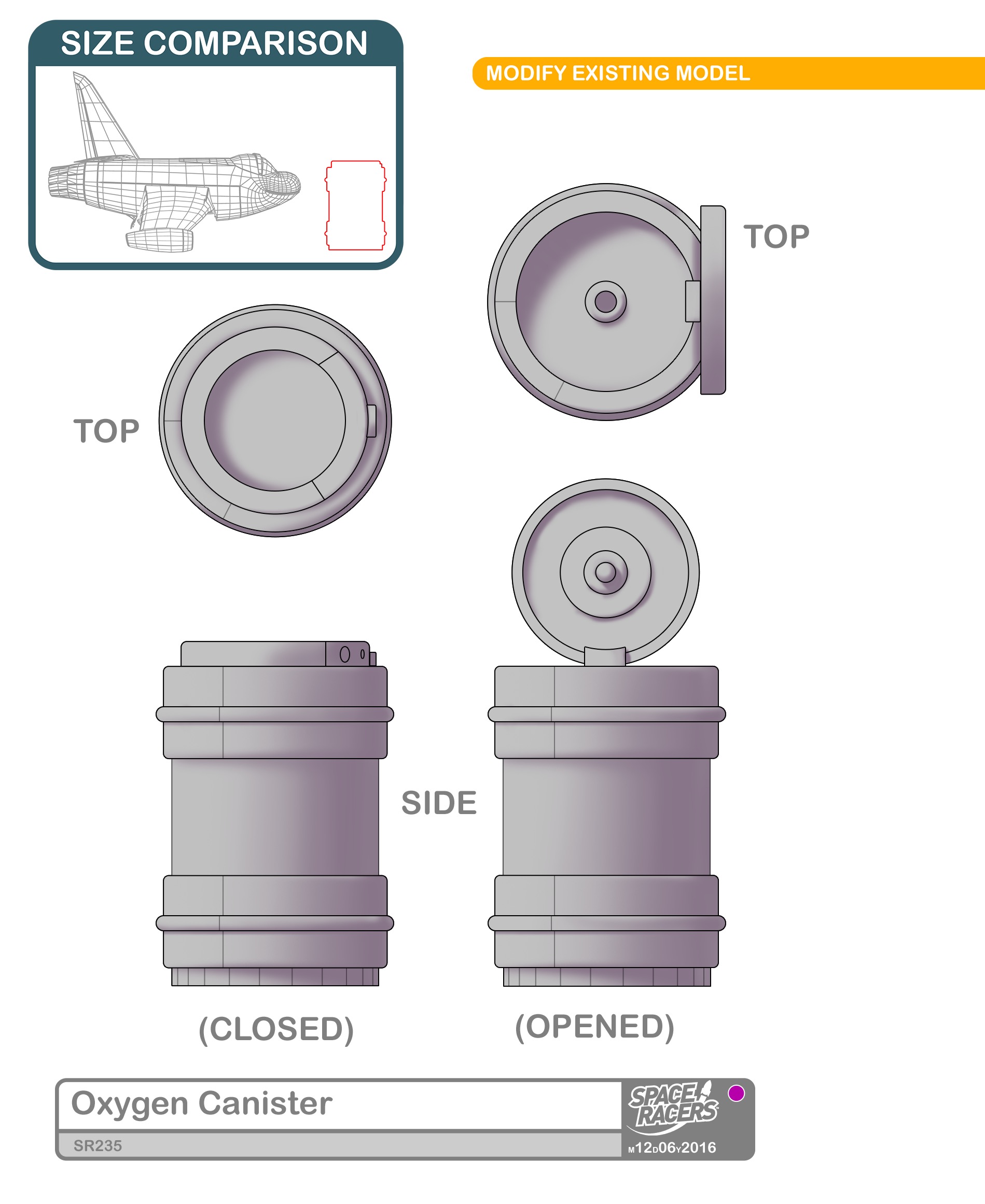 SIZE COMPARISON

MODIFY EXISTING MODEL

TOP

TOP

SIDE

(CLOSED)

(OPENED)

Oxygen Canister

SR235

SPACE RACERS

M12D06Y2016