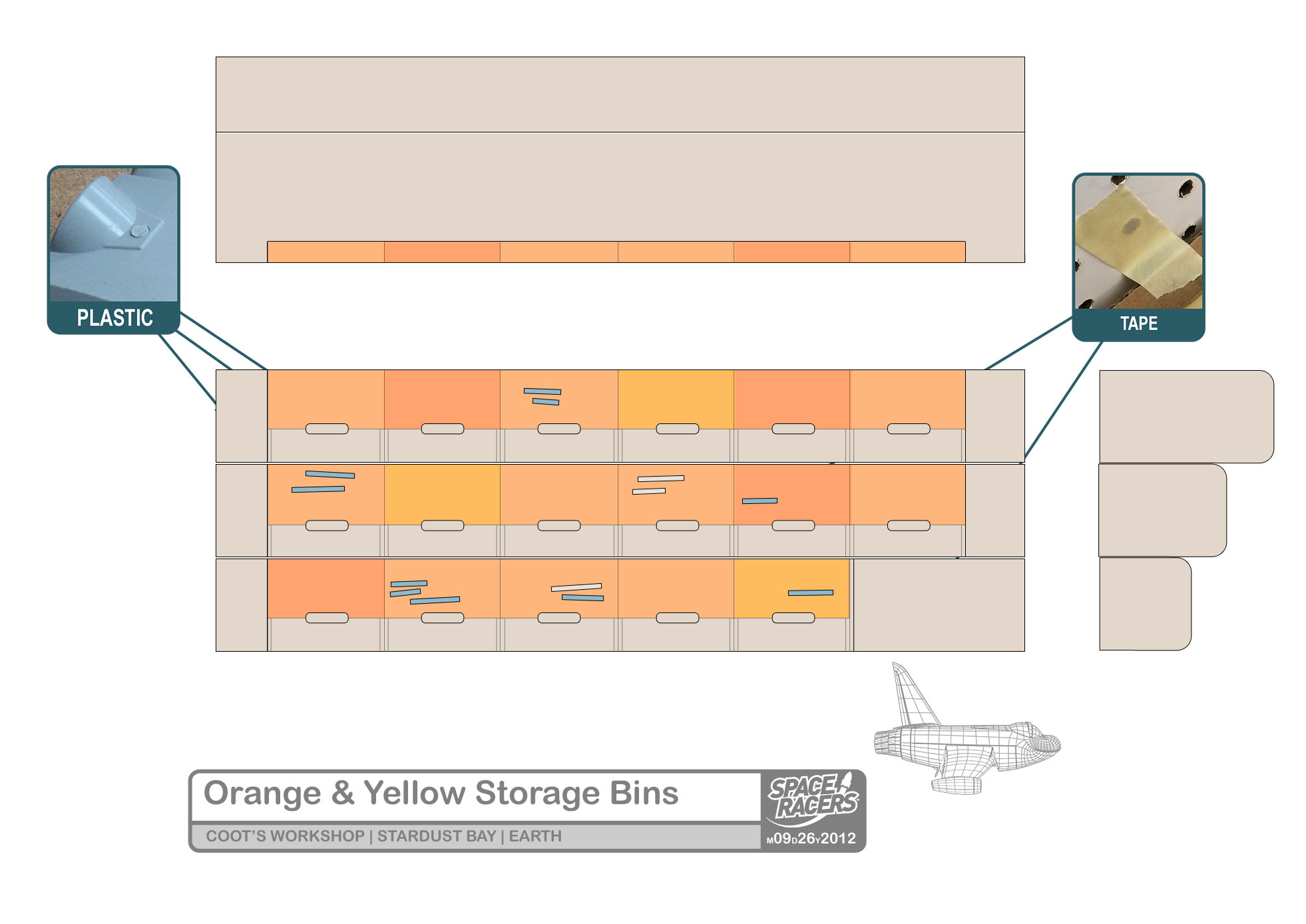 PLASTIC

TAPE

Orange & Yellow Storage Bins

COOT'S WORKSHOP | STARDUST BAY | EARTH

SPACE RACERS

M09D26Y2012