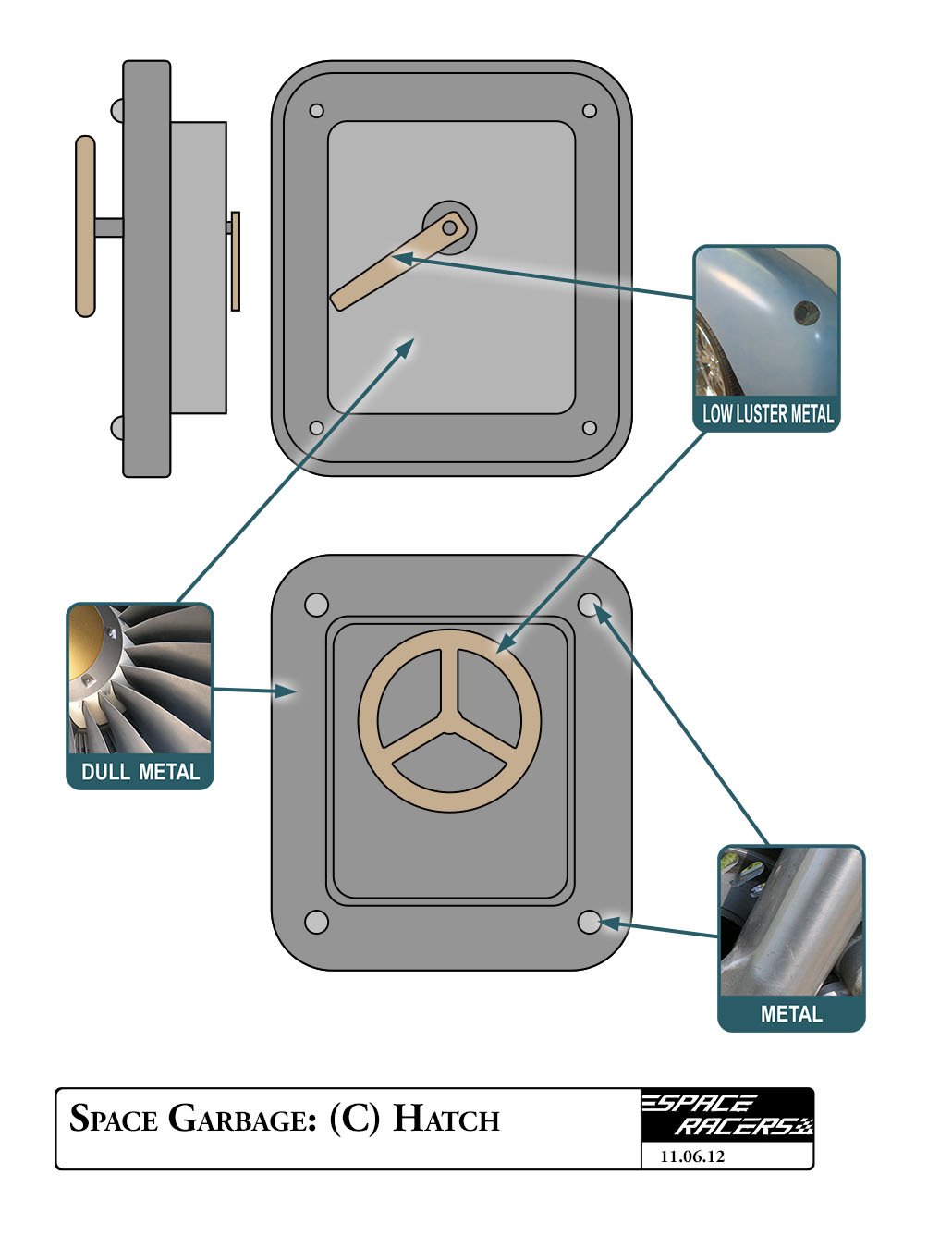 LOW LUSTER METAL

DULL METAL

METAL

SPACE GARBAGE: (C) HATCH

SPACE RACERS

11.06.12