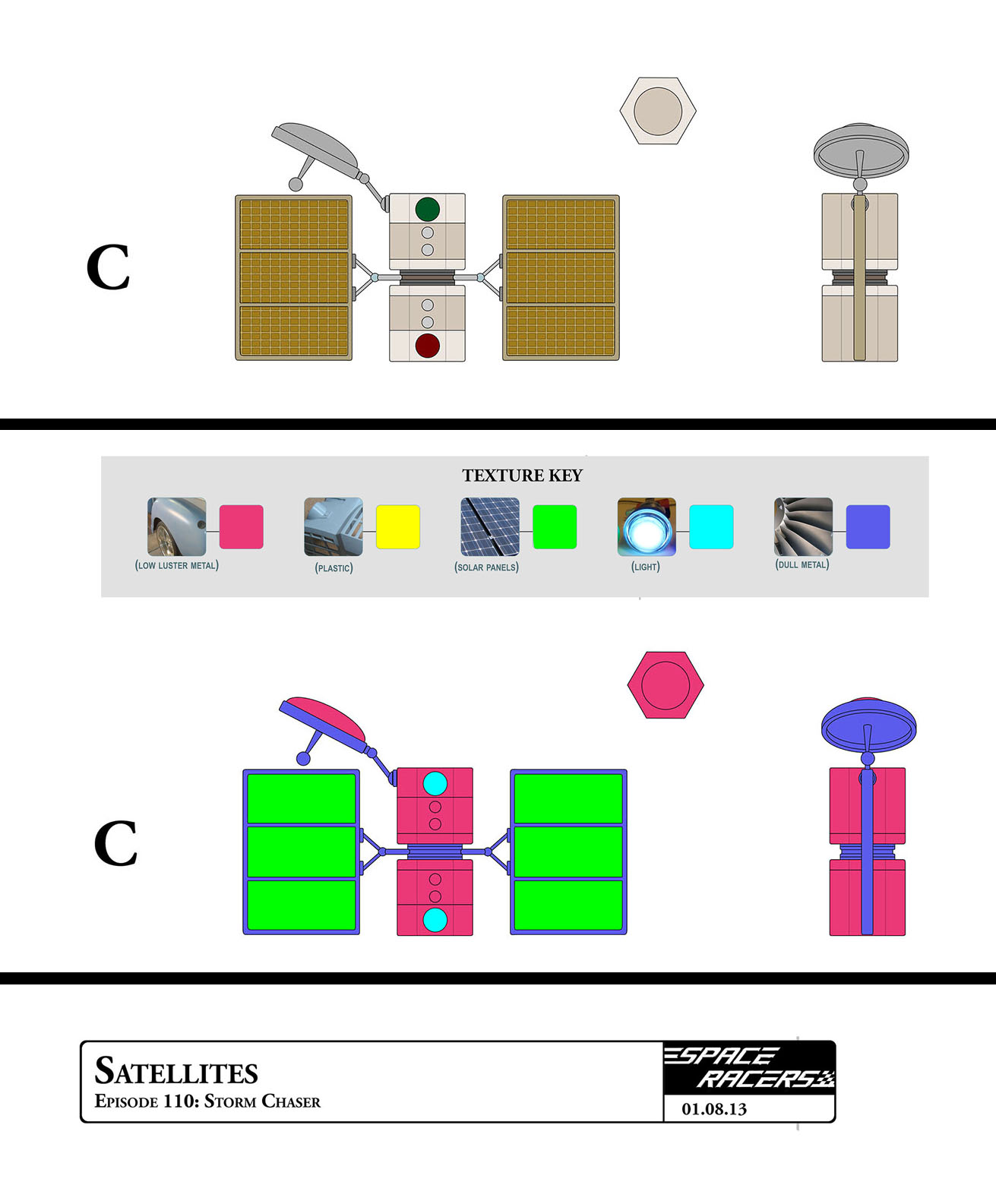 C

TEXTURE KEY

(LOW LUSTER METAL)

(PLASTIC)

(SOLAR PANELS)

(LIGHT)

(DULL METAL)

C

SATELLITES
EPISODE 110: STORM CHASER

SPACE RACERS

01.08.13