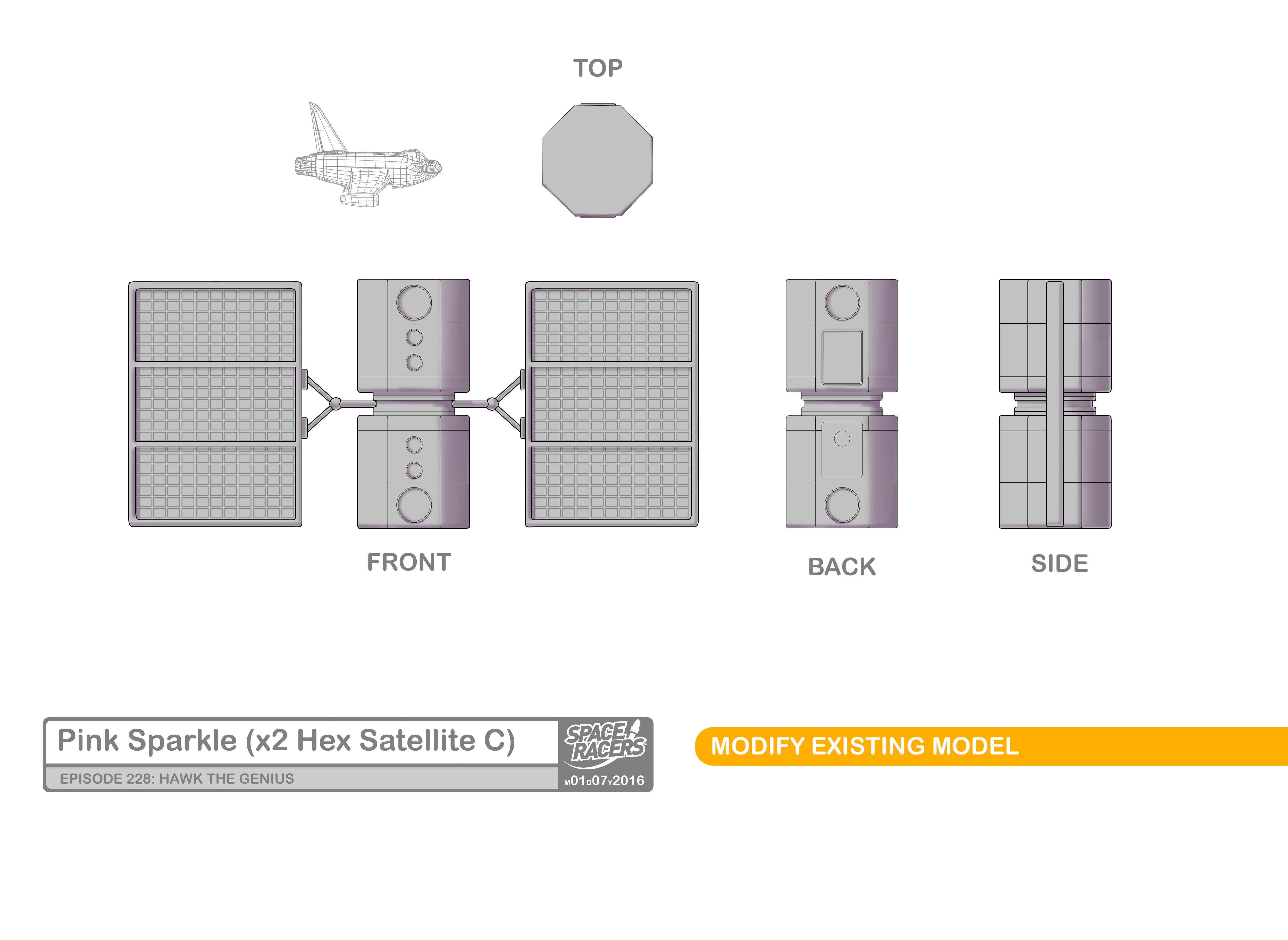 TOP

FRONT

BACK

SIDE

Pink Sparkle (x2 Hex Satellite C)

EPISODE 228: HAWK THE GENIUS

SPACE RACERS

M01D07Y2016

MODIFY EXISTING MODEL