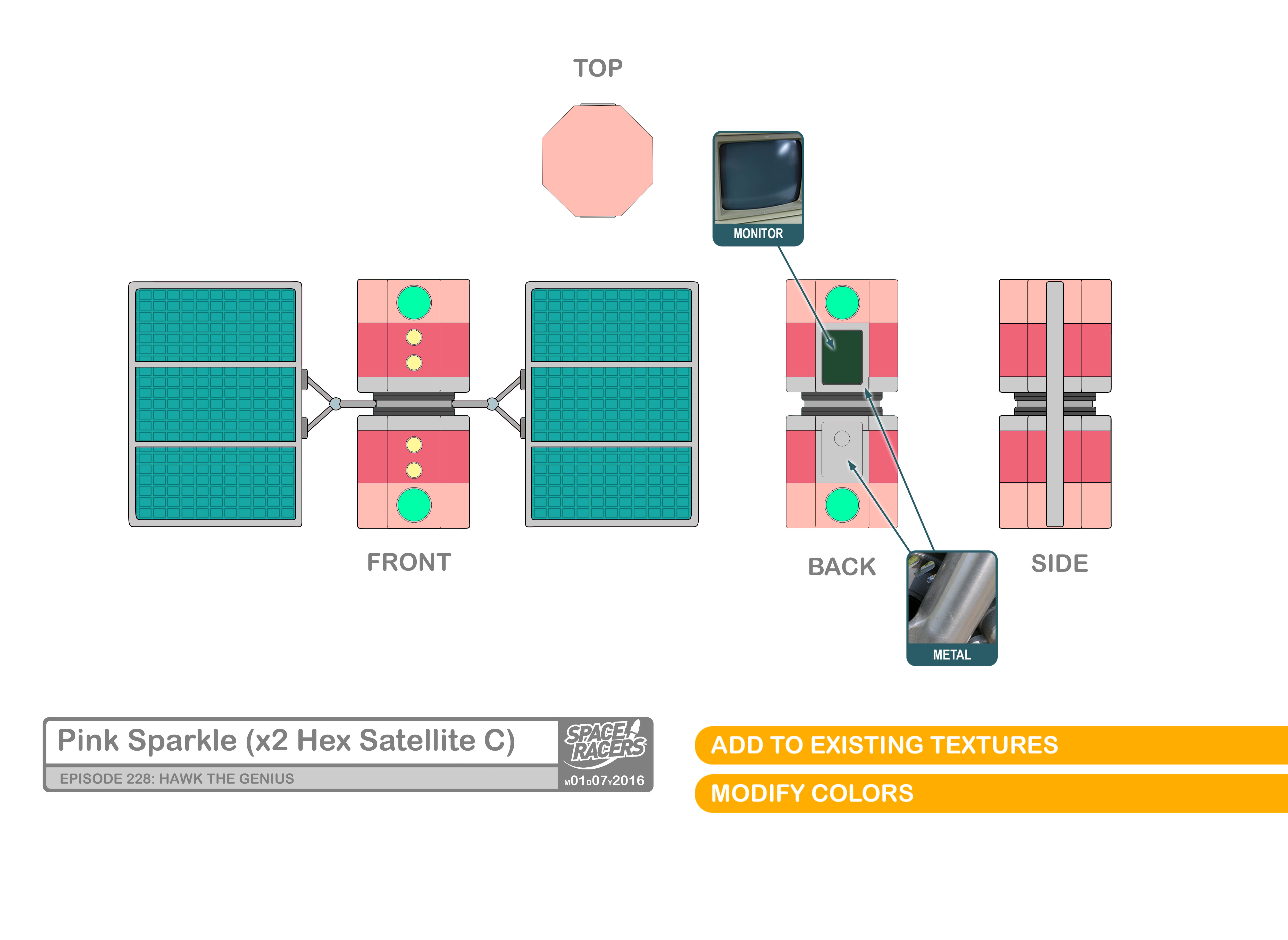 TOP

MONITOR

FRONT

BACK

SIDE

METAL

Pink Sparkle (x2 Hex Satellite C)

EPISODE 228: HAWK THE GENIUS

SPACE RACERS

M01D07Y2016

ADD TO EXISTING TEXTURES

MODIFY COLORS