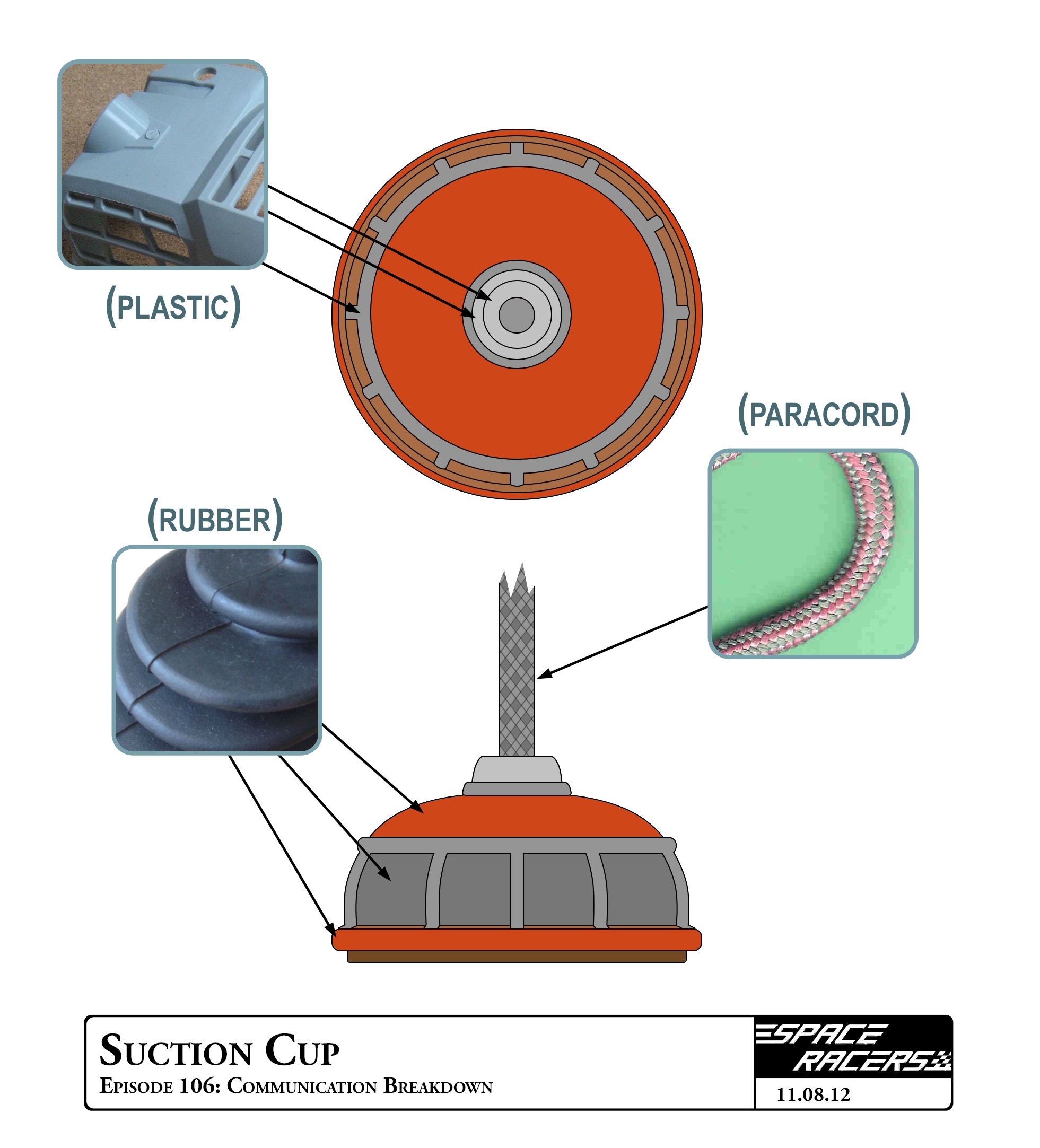 (PLASTIC)

(PARACORD)

(RUBBER)

SUCTION CUP
EPISODE 106: COMMUNICATION BREAKDOWN

SPACE RACERS

11.08.12