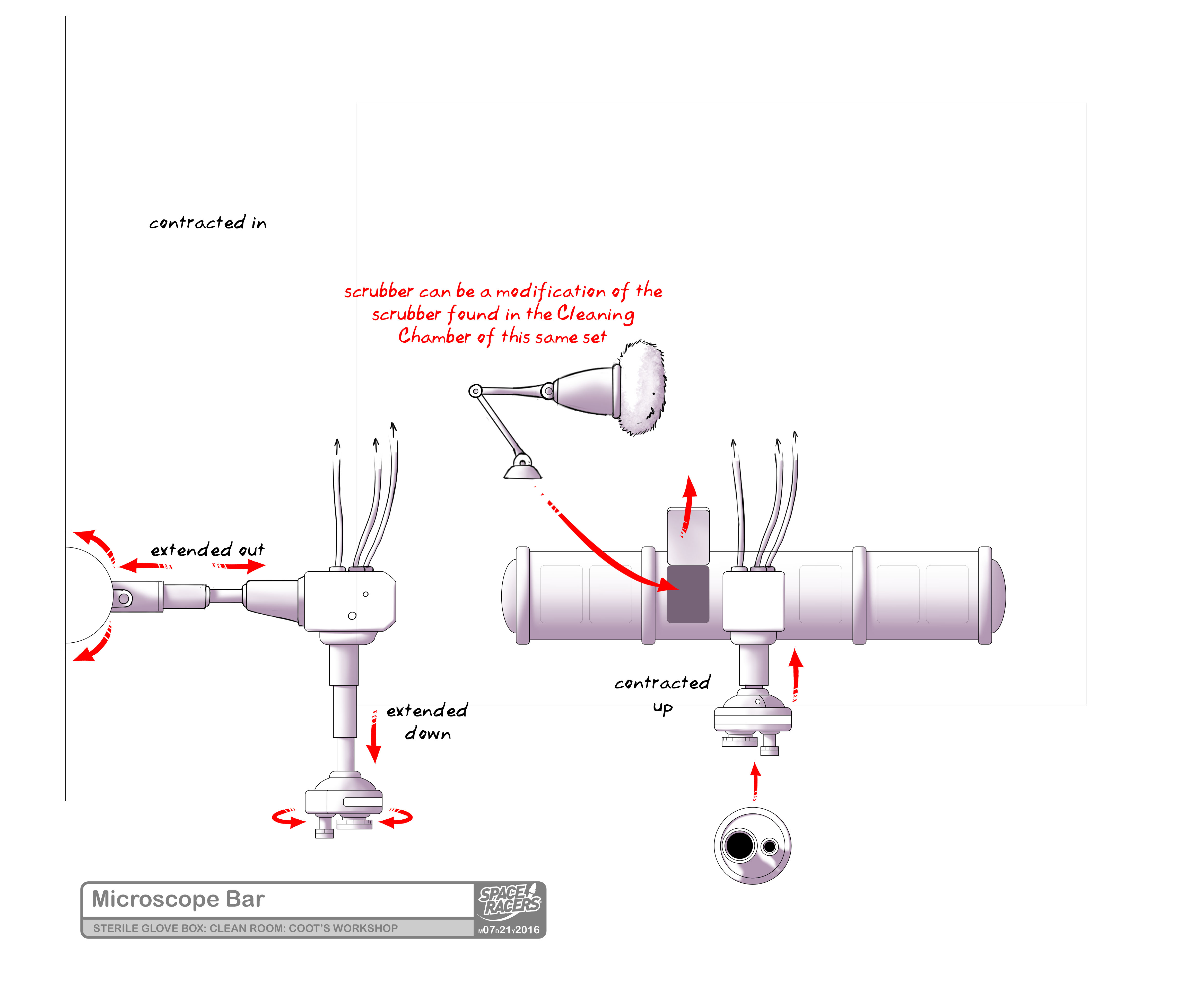 contracted in

scrubber can be a modification of the scrubber found in the Cleaning Chamber of this same set

extended out

extended down

contracted up

Microscope Bar

STERILE GLOVE BOX: CLEAN ROOM: COOT'S WORKSHOP

SPACE RACERS

M07D21Y2016