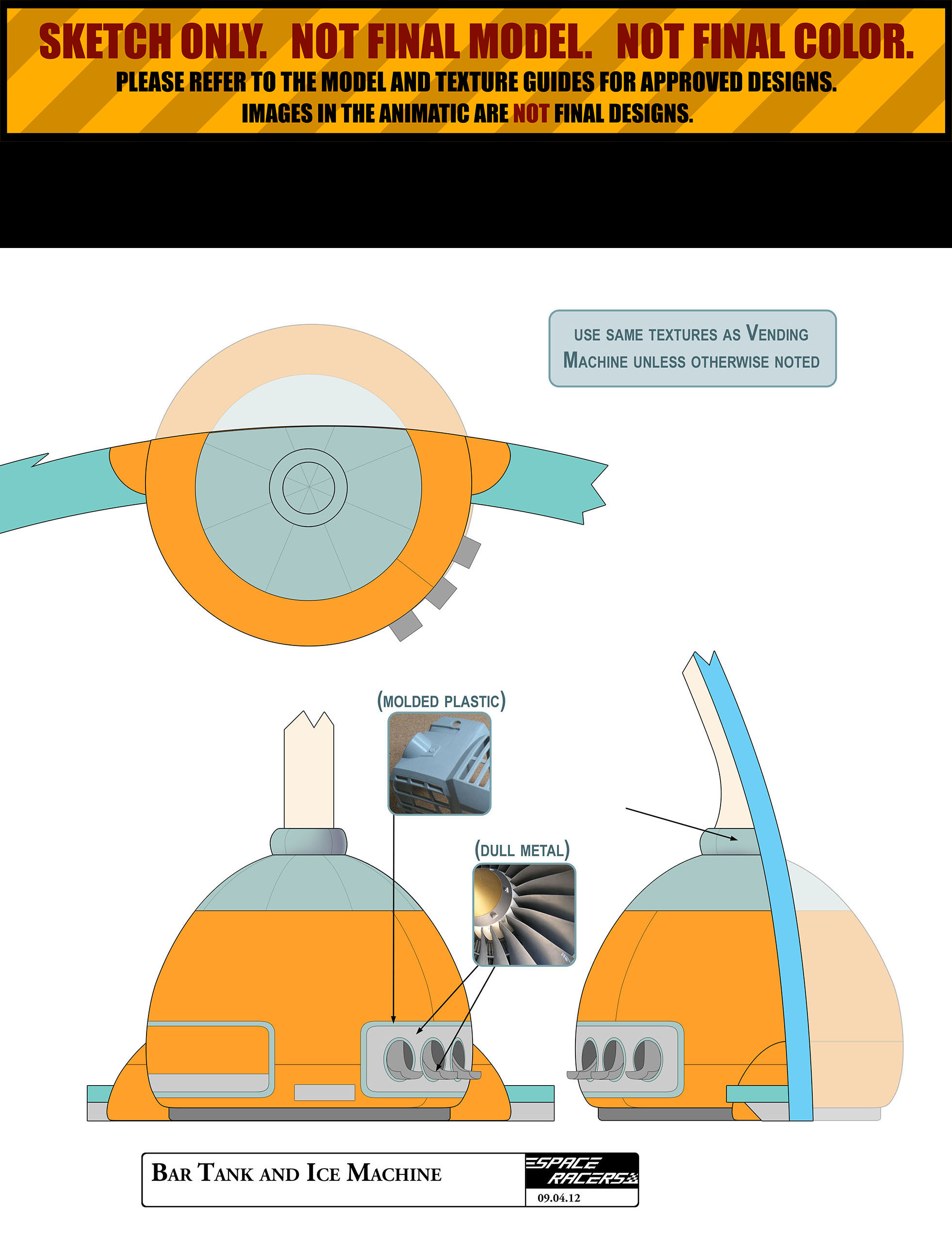 SKETCH ONLY. NOT FINAL MODEL. NOT FINAL COLOR.
PLEASE REFER TO THE MODEL AND TEXTURE GUIDES FOR APPROVED DESIGNS.
IMAGES IN THE ANIMATIC ARE NOT FINAL DESIGNS.

USE SAME TEXTURES AS VENDING MACHINE UNLESS OTHERWISE NOTED

(MOLDED PLASTIC)

(DULL METAL)

BAR TANK AND ICE MACHINE

SPACE RACERS

09.04.12