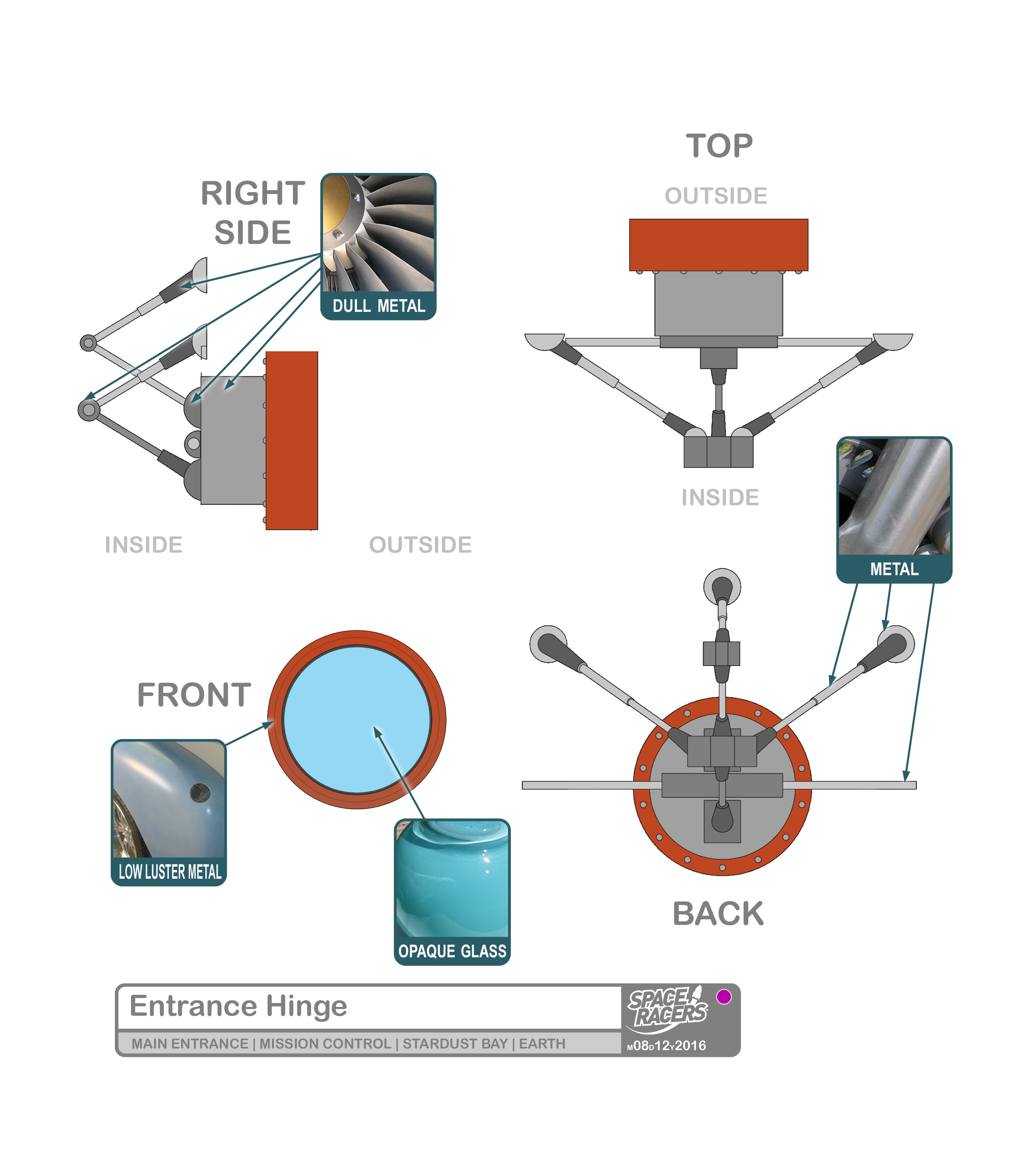 RIGHT SIDE

DULL METAL

INSIDE

OUTSIDE

TOP

OUTSIDE

INSIDE

METAL

FRONT

LOW LUSTER METAL

OPAQUE GLASS

BACK

Entrance Hinge

MAIN ENTRANCE | MISSION CONTROL | STARDUST BAY | EARTH

SPACE RACERS

M08D12Y2016