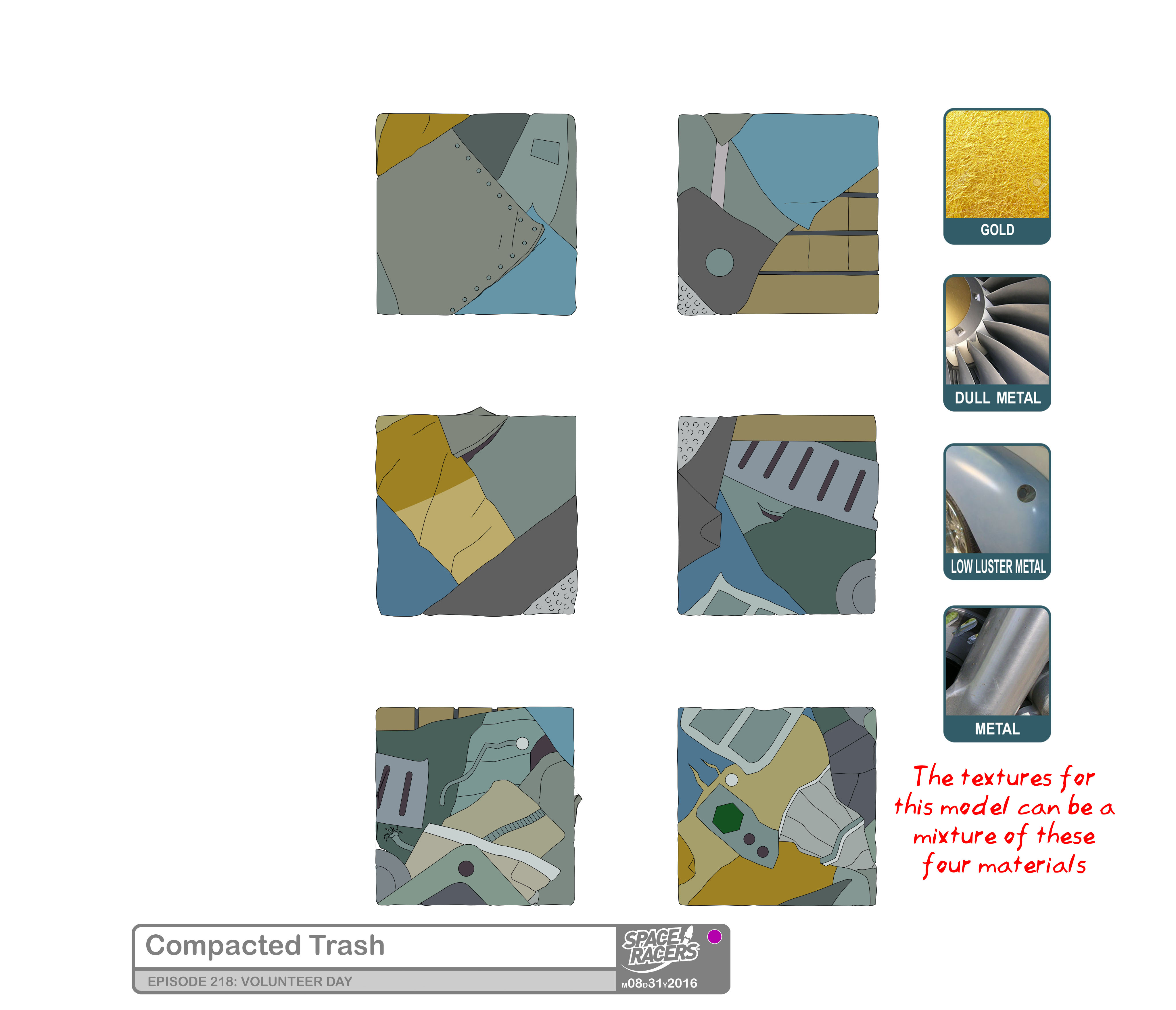 GOLD

DULL METAL

LOW LUSTER METAL

METAL

The textures for this model can be a mixture of these four materials

Compacted Trash

EPISODE 218: VOLUNTEER DAY

SPACE RACERS

M08D31Y2016