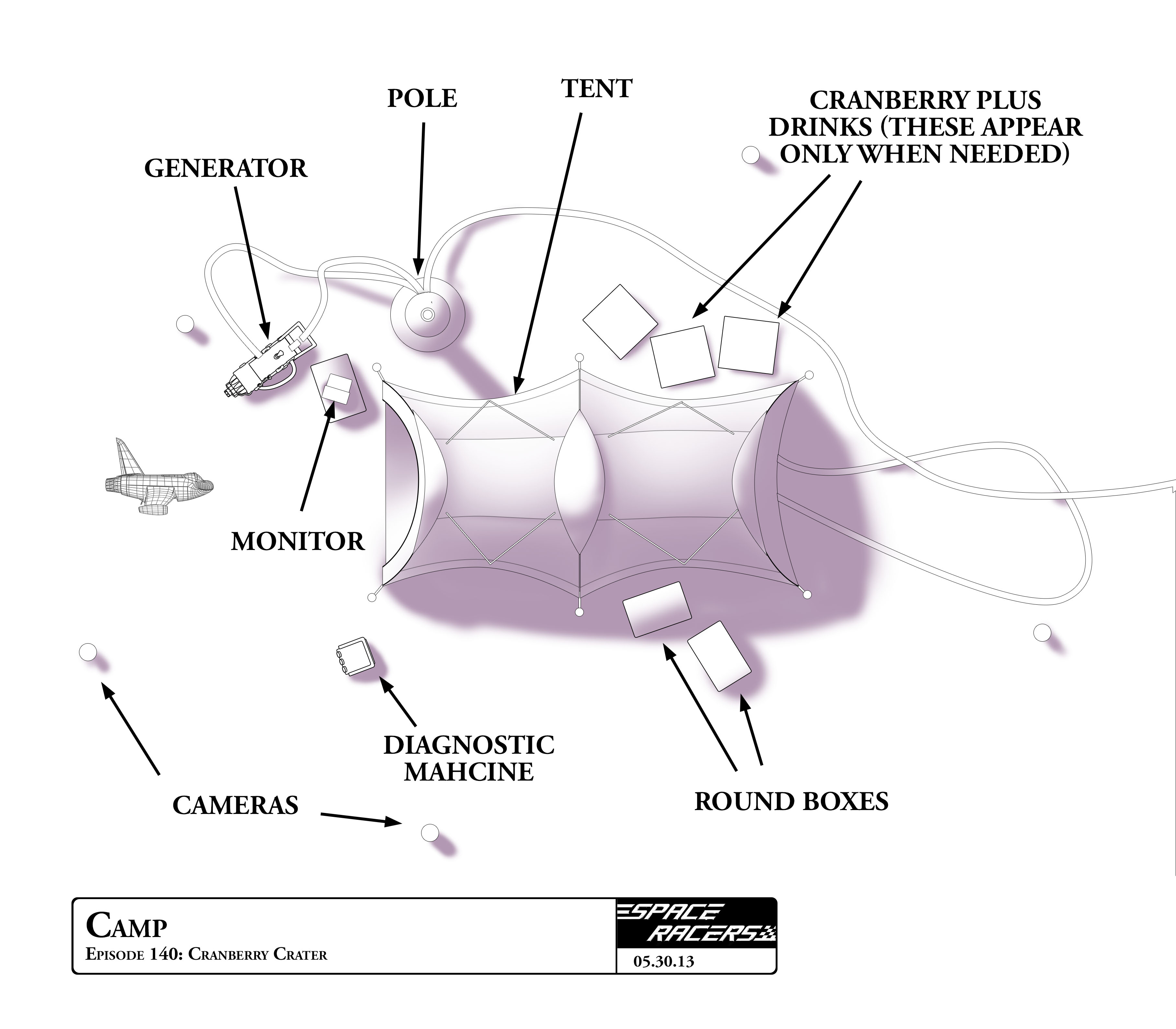 POLE

TENT

CRANBERRY PLUS DRINKS (THESE APPEAR ONLY WHEN NEEDED)

GENERATOR

MONITOR

DIAGNOSTIC MAHCINE

CAMERAS

ROUND BOXES

CAMP
EPISODE 140: CRANBERRY CRATER

SPACE RACERS

05.30.13