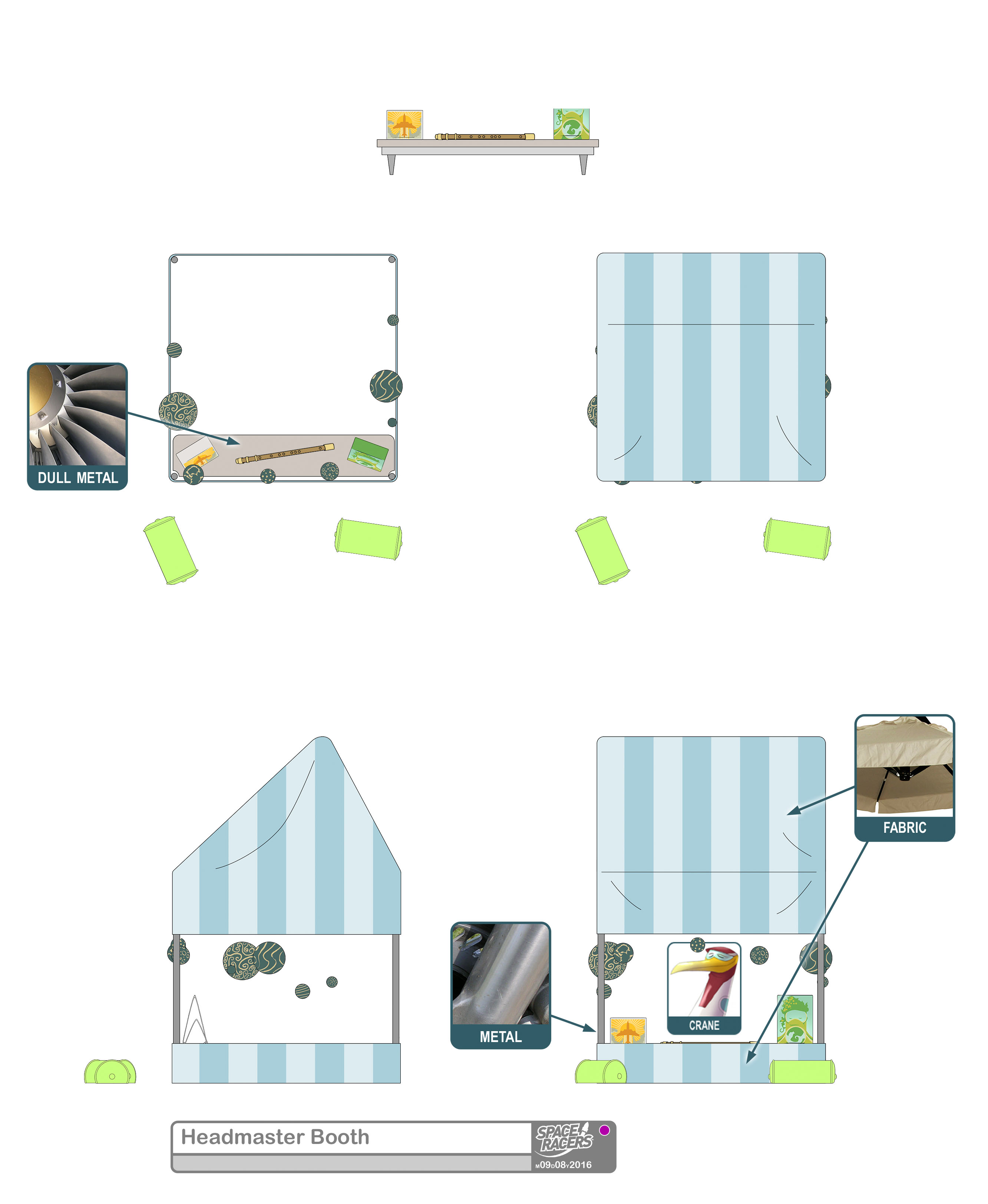 DULL METAL

FABRIC

METAL

CRANE

Headmaster Booth

SPACE RACERS

M09D08Y2016