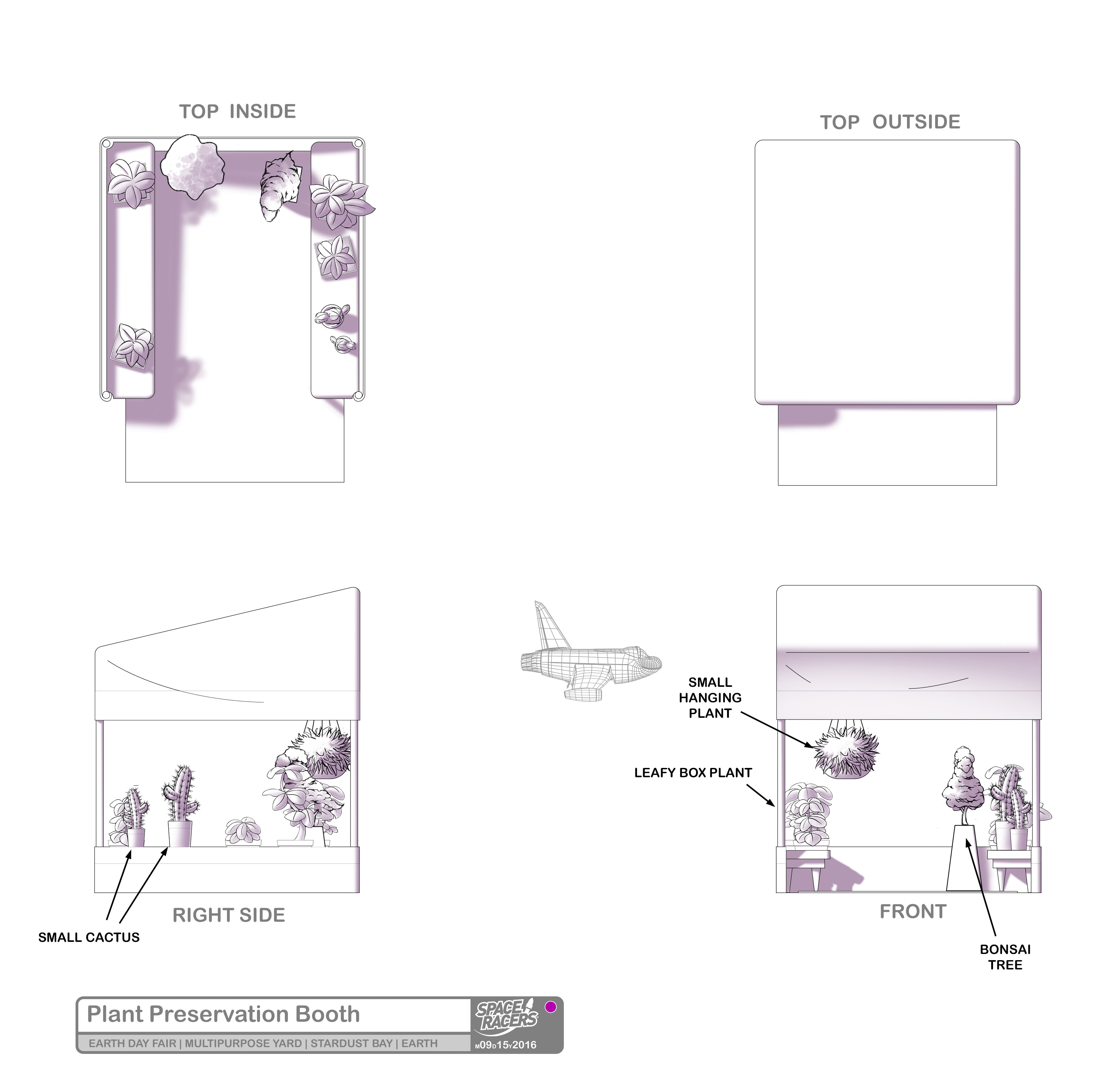 TOP INSIDE

TOP OUTSIDE

SMALL HANGING PLANT

LEAFY BOX PLANT

RIGHT SIDE

SMALL CACTUS

FRONT

BONSAI TREE

Plant Preservation Booth

EARTH DAY FAIR | MULTIPURPOSE YARD | STARDUST BAY | EARTH

SPACE RACERS

M09D15Y2016