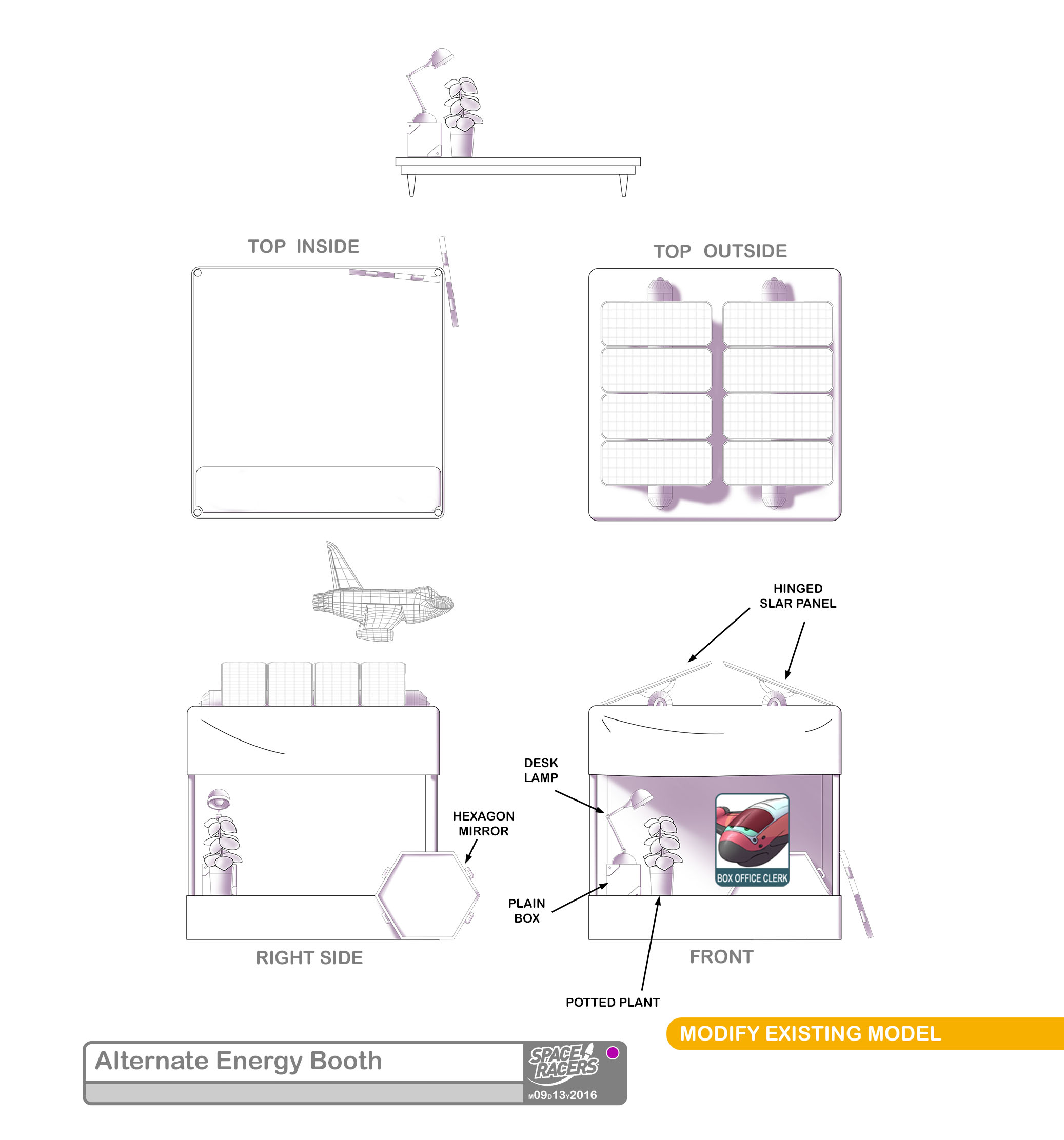 TOP INSIDE

TOP OUTSIDE

HINGED SLAR PANEL

DESK LAMP

HEXAGON MIRROR

BOX OFFICE CLERK

PLAIN BOX

RIGHT SIDE

FRONT

POTTED PLANT

MODIFY EXISTING MODEL

Alternate Energy Booth

SPACE RACERS

M09D13Y2016